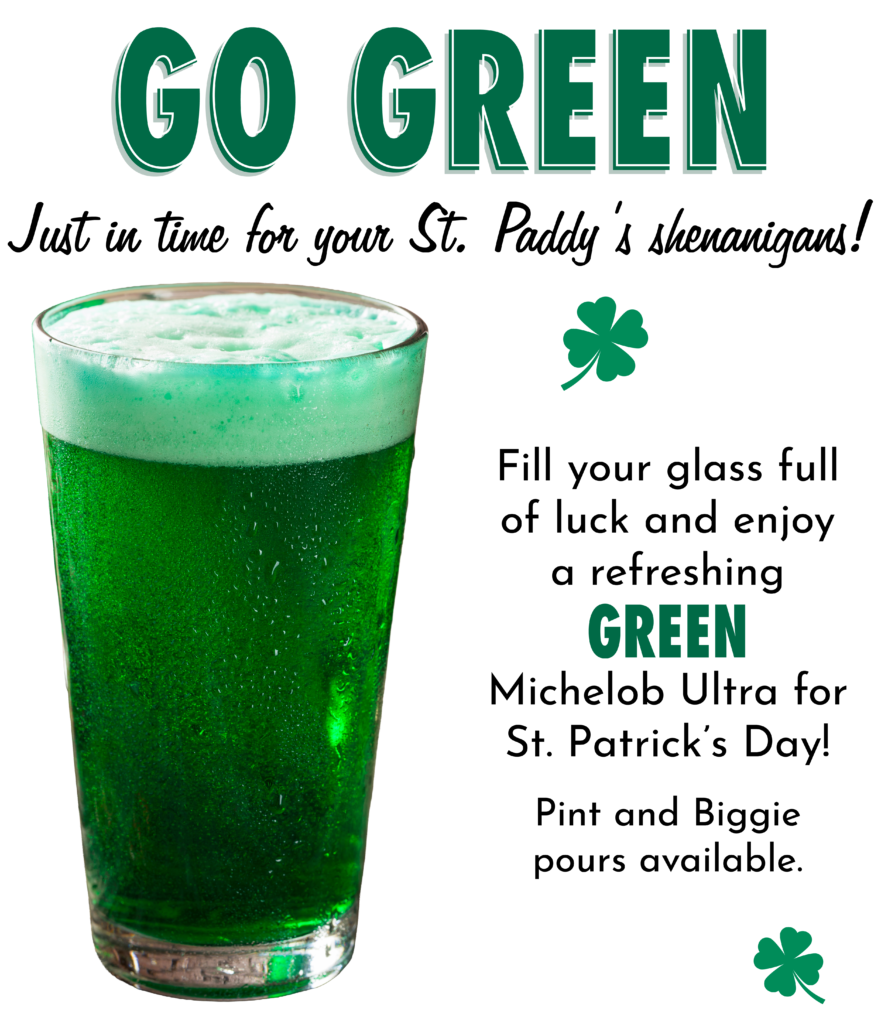 GO GREEN

Just in time for your St. Paddy's shenanigans!

Fill your glass full of luck and enjoy a refreshing GREEN Michelob Ultra for St. Patrick's Day!

Pint and Biggie pours available.